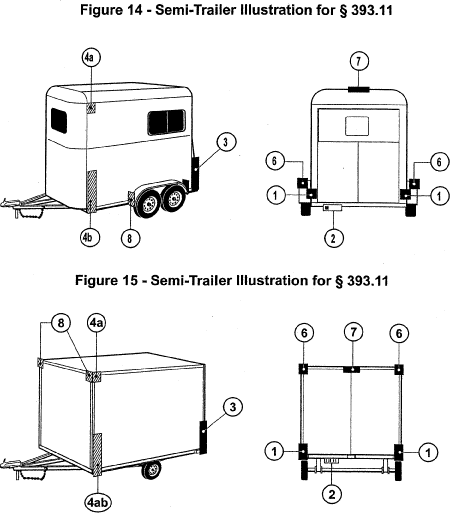 Figure 14 - Semi-Trailer Illustration for § 393.11

4a
3
4b
8
7
6
6
1
1
2

Figure 15 - Semi-Trailer Illustration for § 393.11

8
4a
3
4ab
6
7
6
1
1
2